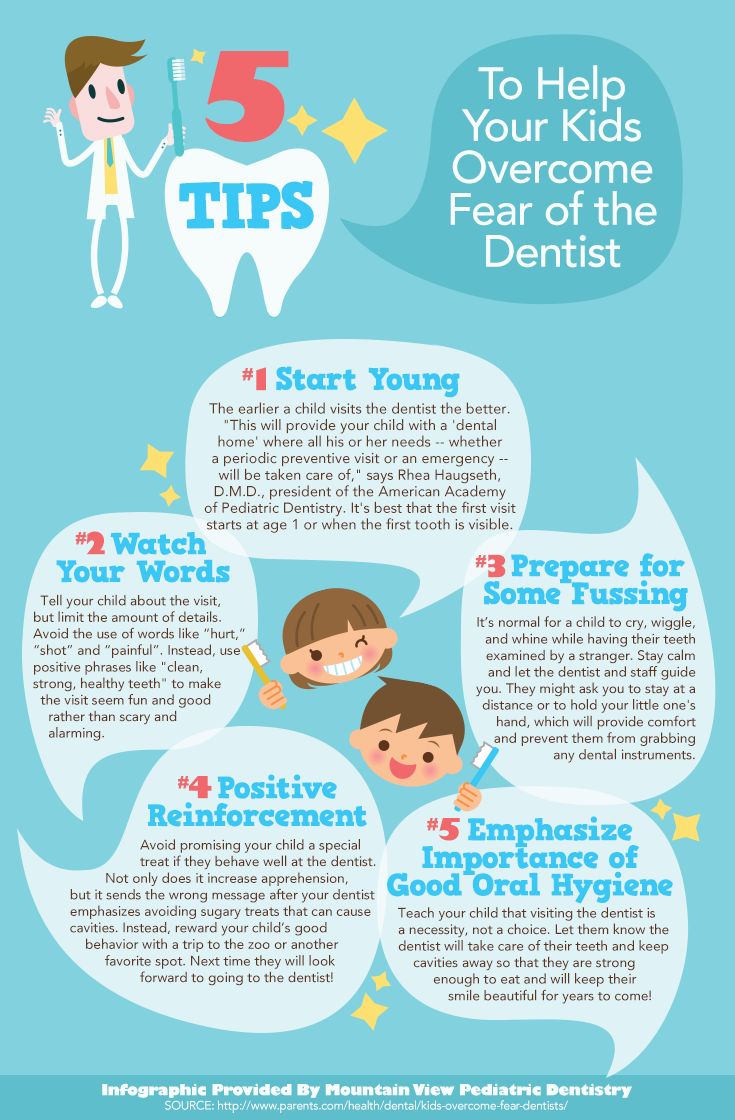 5 TIPS

To Help Your Kids Overcome Fear of the Dentist

#1 Start Young

The earlier a child visits the dentist the better. "This will provide your child with a 'dental home' where all his or her needs -- whether a periodic preventive visit or an emergency -- will be taken care of," says Rhea Haugseth, D.M.D., president of the American Academy of Pediatric Dentistry. It's best that the first visit starts at age 1 or when the first tooth is visible.

#2 Watch Your Words

Tell your child about the visit, but limit the amount of details. Avoid the use of words like "hurt," "shot" and "painful". Instead, use positive phrases like "clean, strong, healthy teeth" to make the visit seem fun and good rather than scary and alarming.

#3 Prepare for Some Fussing

It's normal for a child to cry, wiggle, and whine while having their teeth examined by a stranger. Stay calm and let the dentist and staff guide you. They might ask you to stay at a distance or to hold your little one's hand, which will provide comfort and prevent them from grabbing any dental instruments.

#4 Positive Reinforcement

Avoid promising your child a special treat if they behave well at the dentist. Not only does it increase apprehension, but it sends the wrong message after your dentist emphasizes avoiding sugary treats that can cause cavities. Instead, reward your child's good behavior with a trip to the zoo or another favorite spot. Next time they will look forward to going to the dentist!

#5 Emphasize Importance of Good Oral Hygiene

Teach your child that visiting the dentist is a necessity, not a choice. Let them know the dentist will take care of their teeth and keep cavities away so that they are strong enough to eat and will keep their smile beautiful for years to come!

Infographic Provided By Mountain View Pediatric Dentistry
SOURCE: http://www.parents.com/health/dental/kids-overcome-fear-dentists/